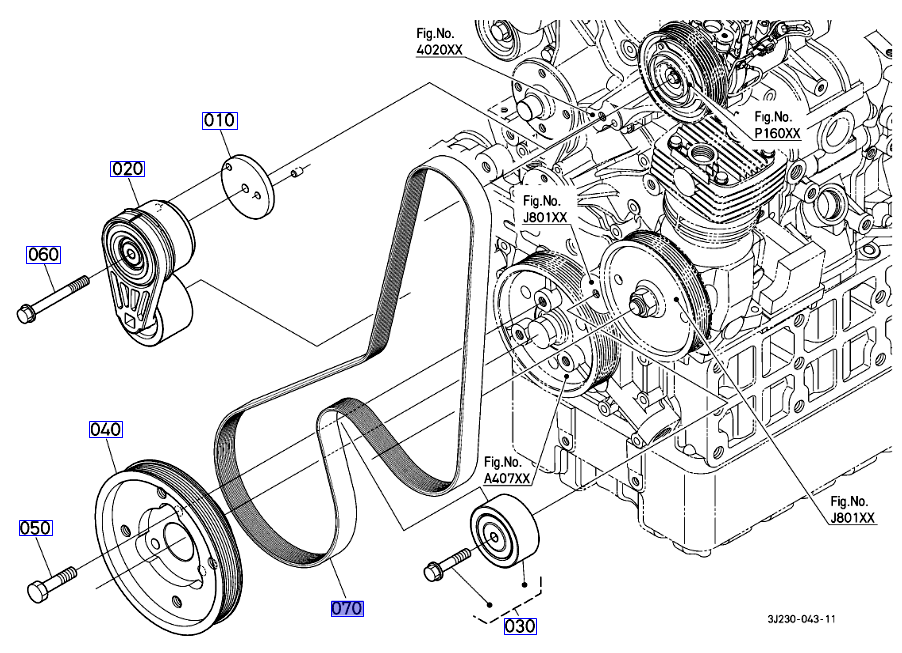 Fig.No.
4020XX

Fig.No.
P160XX

010

020

Fig.No.
J801XX

060

040

Fig.No.
A407XX

Fig.No.
J801XX

050

070

030

3J230-043-11